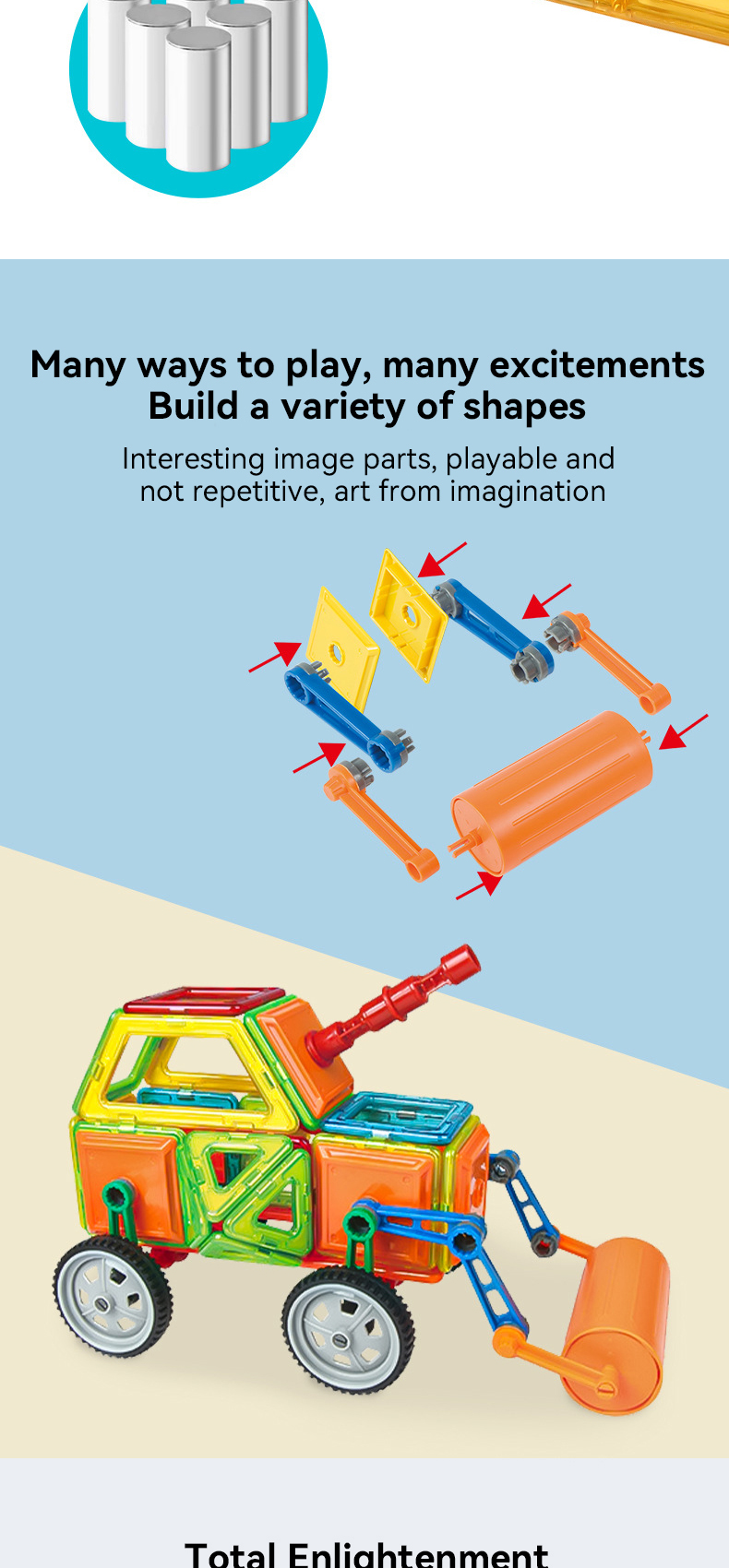 Many ways to play, many excitements
Build a variety of shapes

Interesting image parts, playable and not repetitive, art from imagination

Total Enlightenment