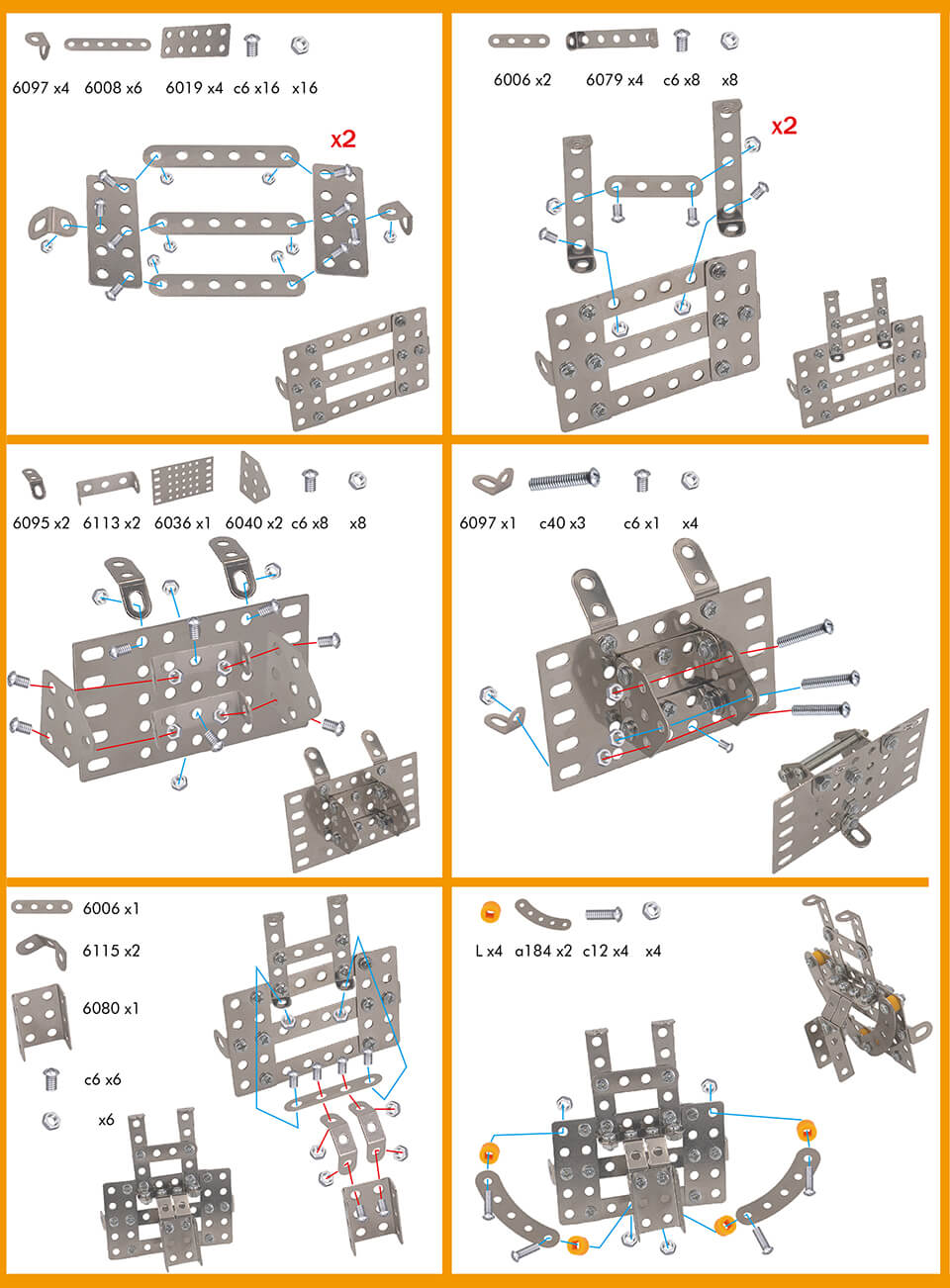 6097 x4 6008 x6 6019 x4 c6 x16 x16

x2

6006 x2 6079 x4 c6 x8 x8

x2

6095 x2 6113 x2 6036 x1 6040 x2 c6 x8 x8

6097 x1 c40 x3 c6 x1 x4

6006 x1

6115 x2

6080 x1

c6 x6

x6

L x4 a184 x2 c12 x4 x4