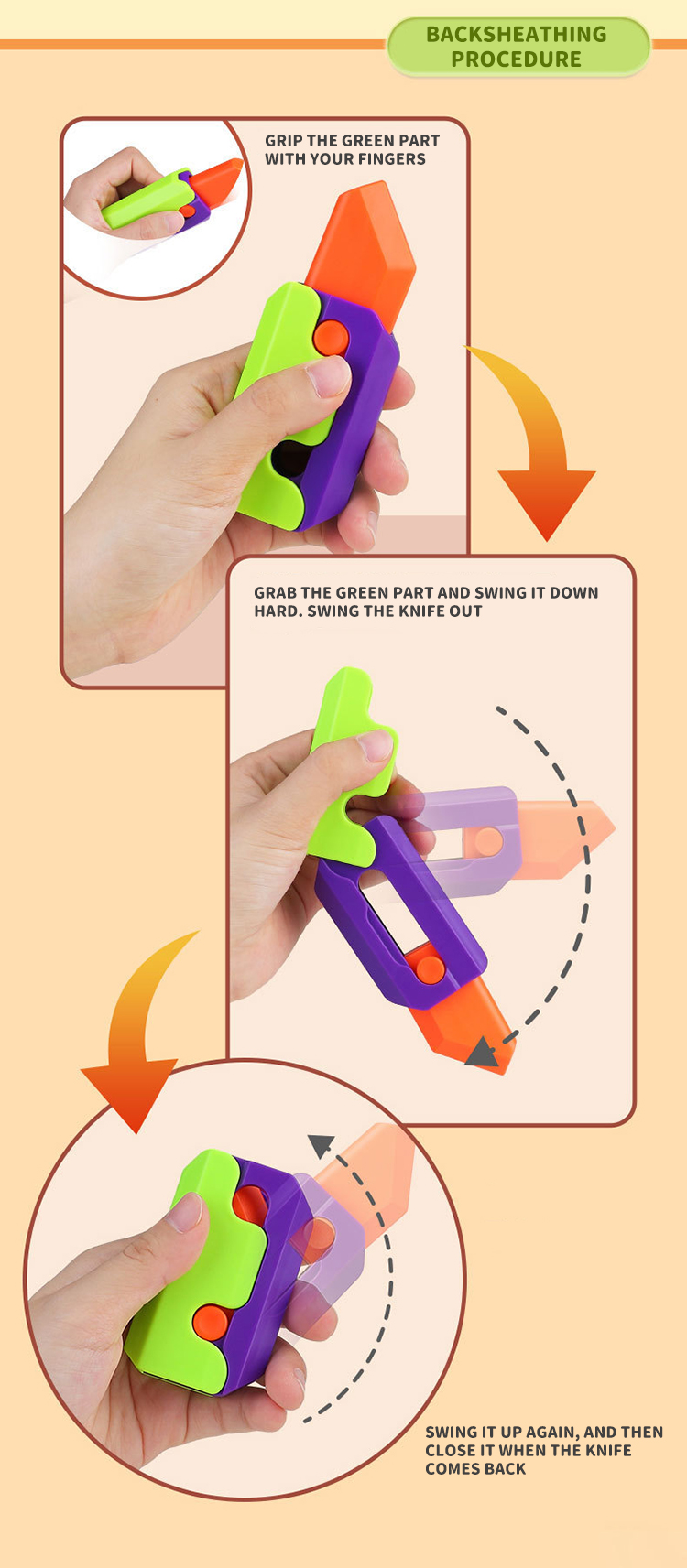 BACKSHEATHING PROCEDURE

GRIP THE GREEN PART WITH YOUR FINGERS

GRAB THE GREEN PART AND SWING IT DOWN HARD. SWING THE KNIFE OUT

SWING IT UP AGAIN, AND THEN CLOSE IT WHEN THE KNIFE COMES BACK