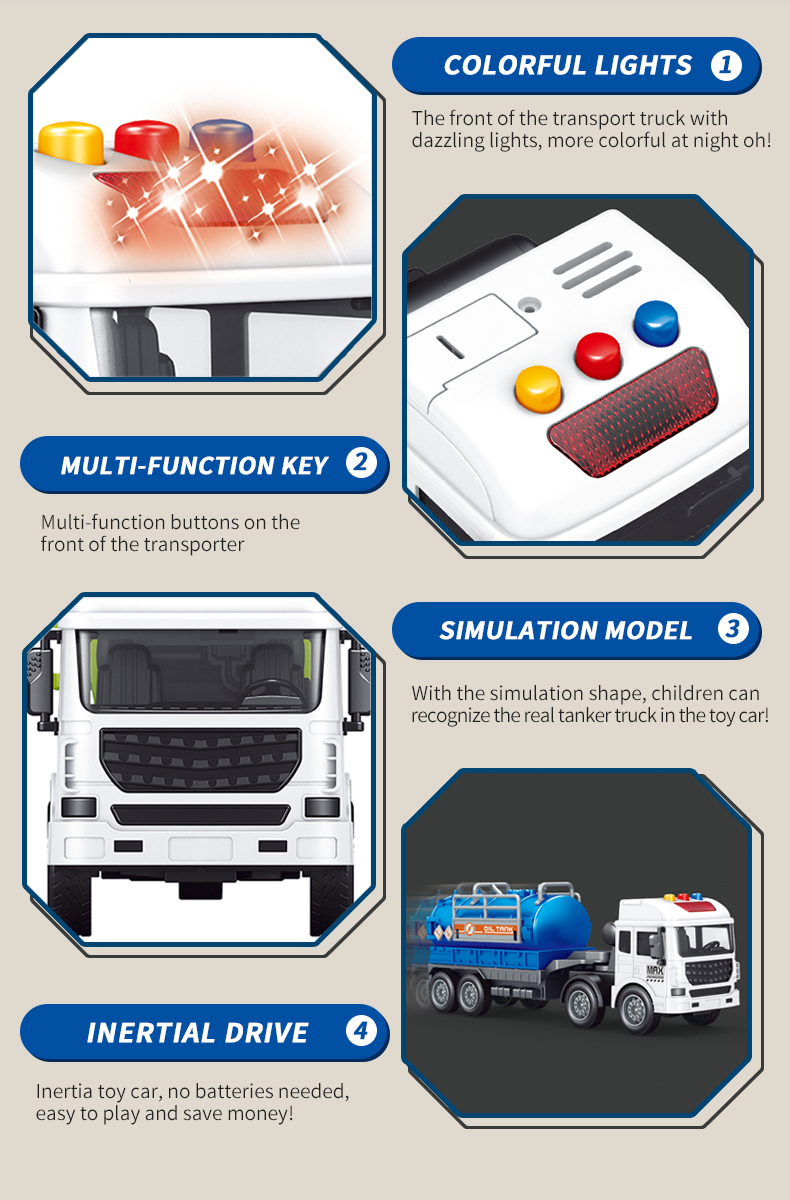 COLORFUL LIGHTS 1

The front of the transport truck with dazzling lights, more colorful at night oh!

MULTI-FUNCTION KEY 2

Multi-function buttons on the front of the transporter

SIMULATION MODEL 3

With the simulation shape, children can recognize the real tanker truck in the toy car!

OIL TANK

MAX

INERTIAL DRIVE 4

Inertia toy car, no batteries needed, easy to play and save money!