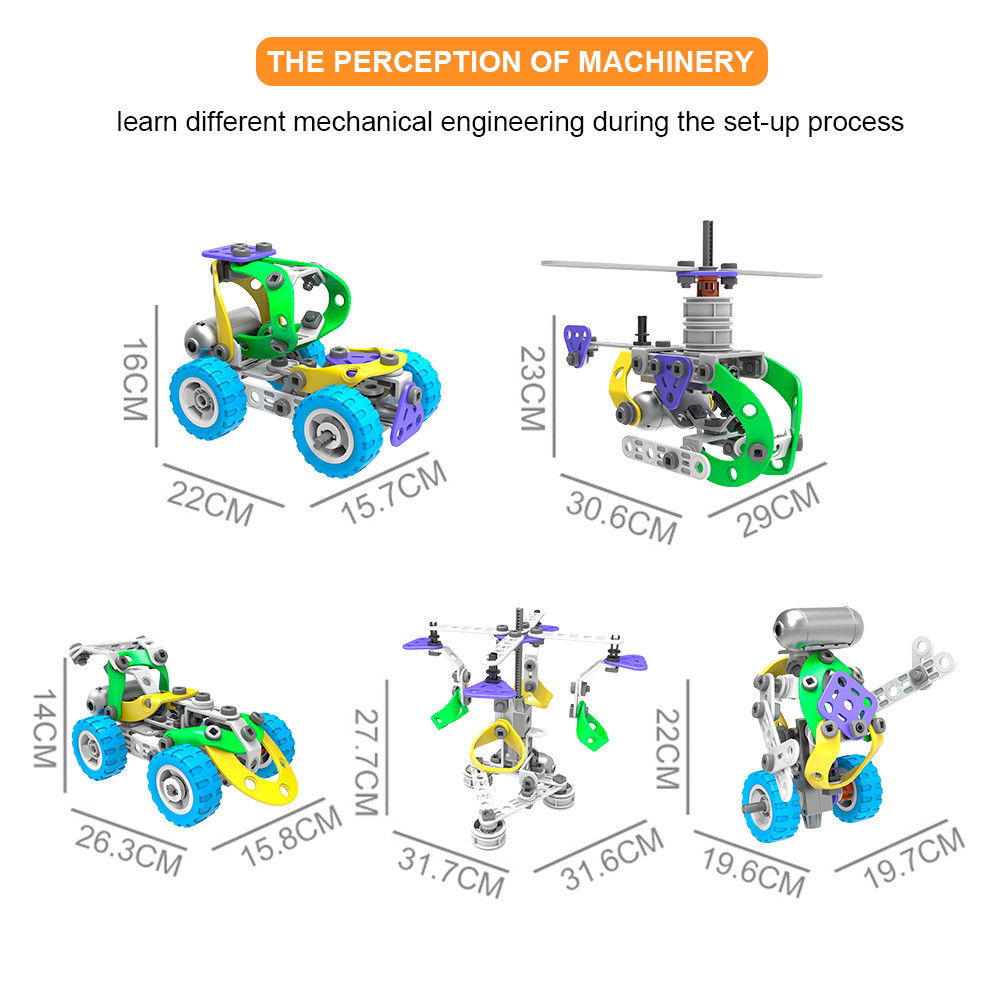 THE PERCEPTION OF MACHINERY

learn different mechanical engineering during the set-up process

16CM
22CM
15.7CM

23CM
30.6CM
29CM

14CM
26.3CM
15.8CM

27.7CM
31.7CM
31.6CM

22CM
19.6CM
19.7CM