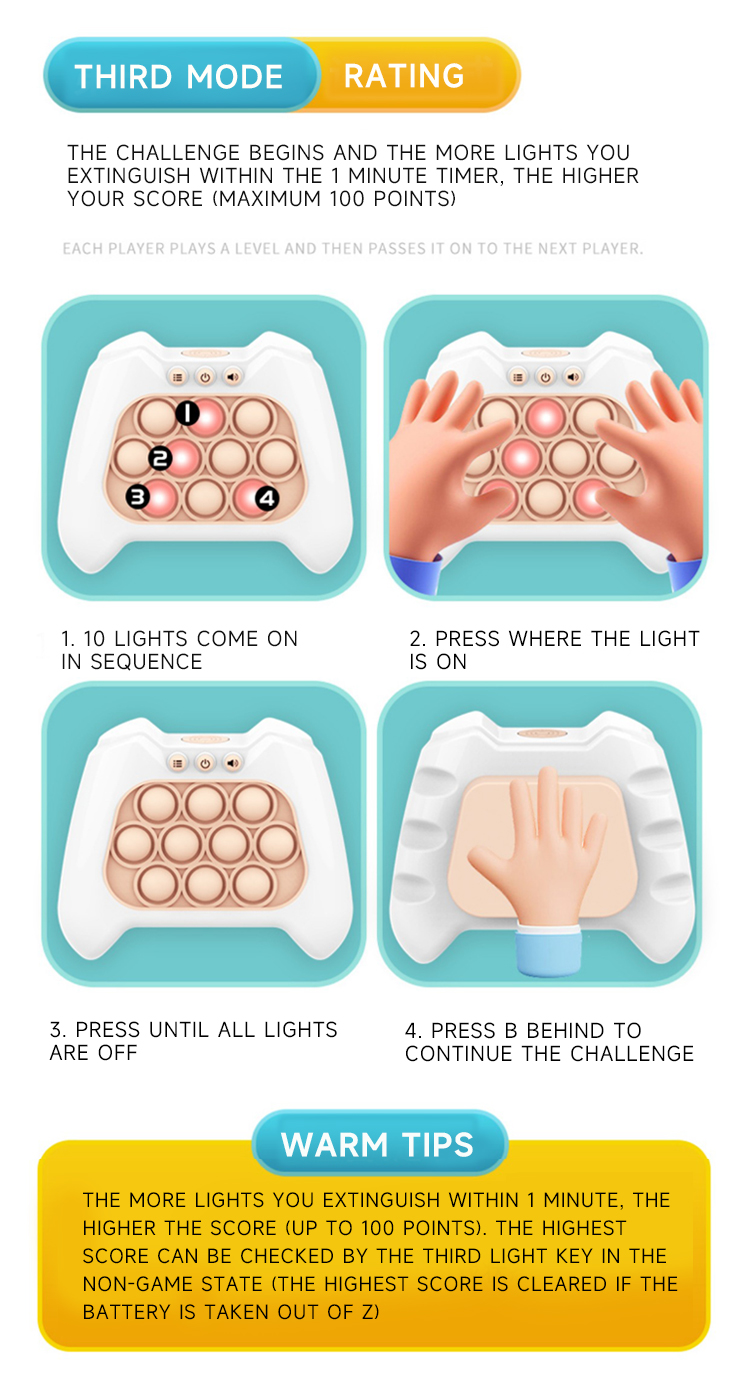 THIRD MODE RATING

THE CHALLENGE BEGINS AND THE MORE LIGHTS YOU EXTINGUISH WITHIN THE 1 MINUTE TIMER, THE HIGHER YOUR SCORE (MAXIMUM 100 POINTS)

EACH PLAYER PLAYS A LEVEL AND THEN PASSES IT ON TO THE NEXT PLAYER.

1 2 3 4

1. 10 LIGHTS COME ON IN SEQUENCE

2. PRESS WHERE THE LIGHT IS ON

3. PRESS UNTIL ALL LIGHTS ARE OFF

4. PRESS B BEHIND TO CONTINUE THE CHALLENGE

WARM TIPS

THE MORE LIGHTS YOU EXTINGUISH WITHIN 1 MINUTE, THE HIGHER THE SCORE (UP TO 100 POINTS). THE HIGHEST SCORE CAN BE CHECKED BY THE THIRD LIGHT KEY IN THE NON-GAME STATE (THE HIGHEST SCORE IS CLEARED IF THE BATTERY IS TAKEN OUT OF Z)