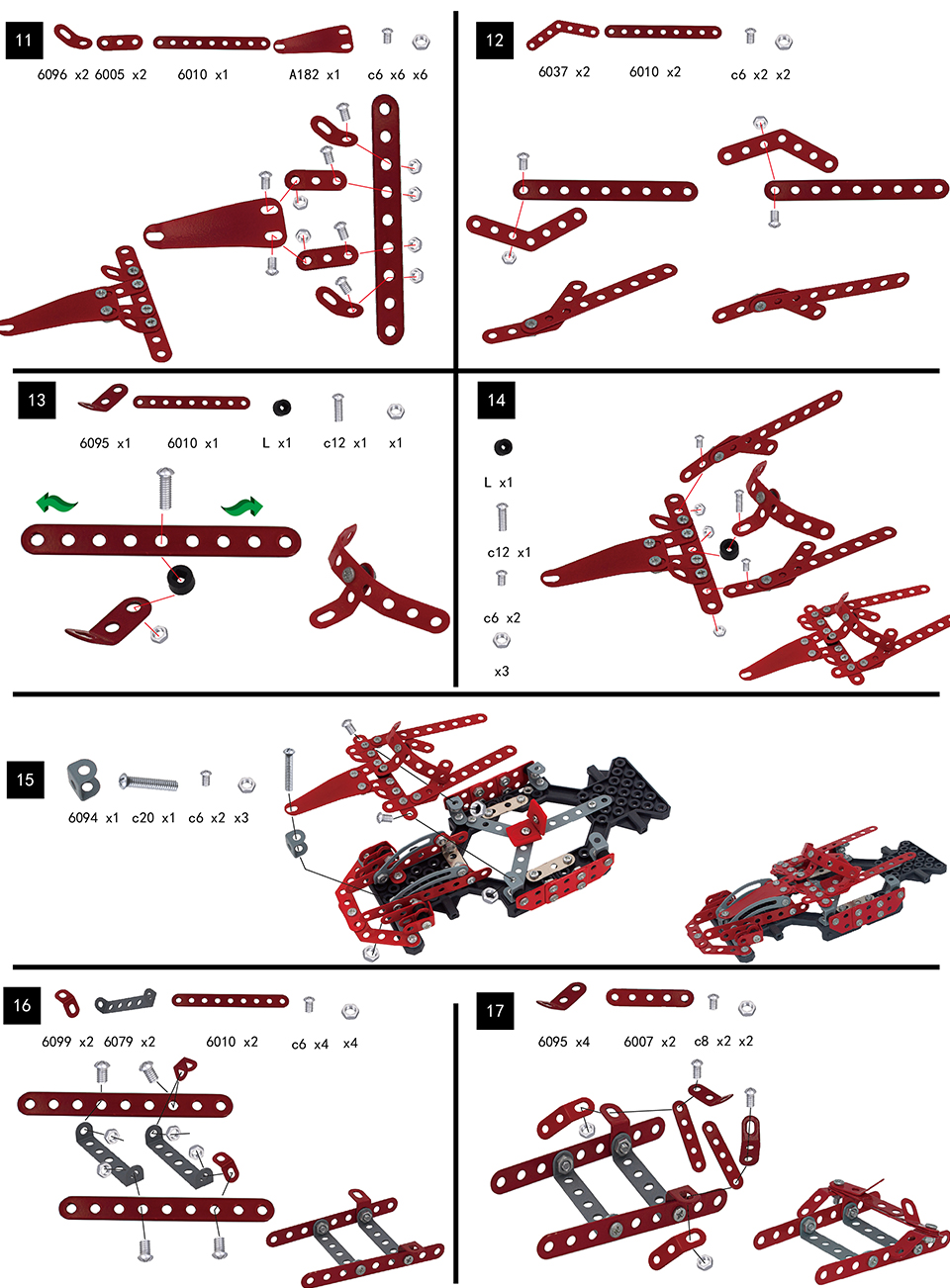 11

6096 x2 6005 x2 6010 x1 A182 x1 c6 x6 x6

12

6037 x2 6010 x2 c6 x2 x2

13

6095 x1 6010 x1 L x1 c12 x1 x1

14

L x1

c12 x1

c6 x2

x3

15

6094 x1 c20 x1 c6 x2 x3

16

6099 x2 6079 x2 6010 x2 c6 x4 x4

17

6095 x4 6007 x2 c8 x2 x2