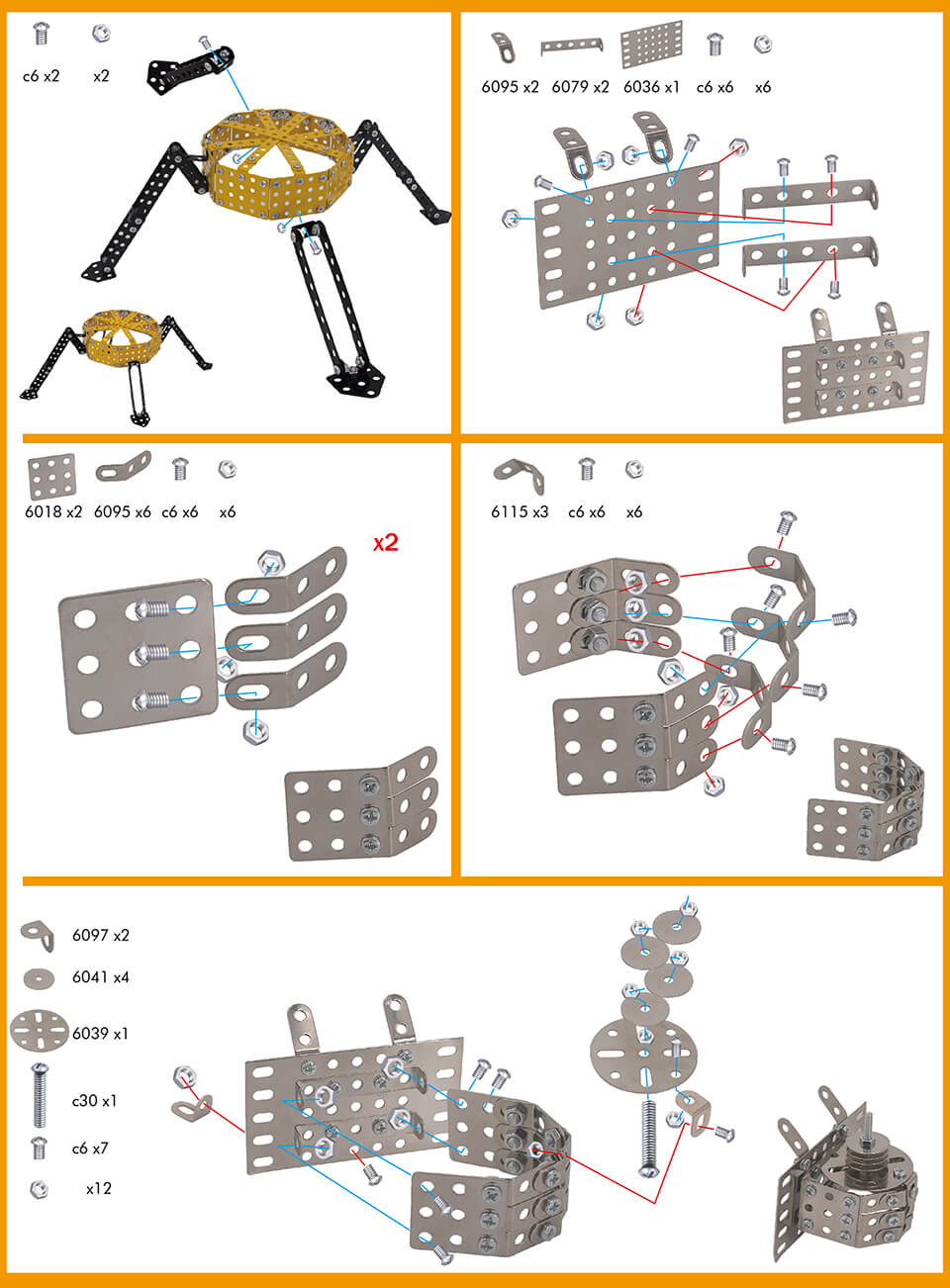 c6 x2 x2

6095 x2 6079 x2 6036 x1 c6 x6 x6

6018 x2 6095 x6 c6 x6 x6

x2

6115 x3 c6 x6 x6

6097 x2

6041 x4

6039 x1

c30 x1

c6 x7

x12