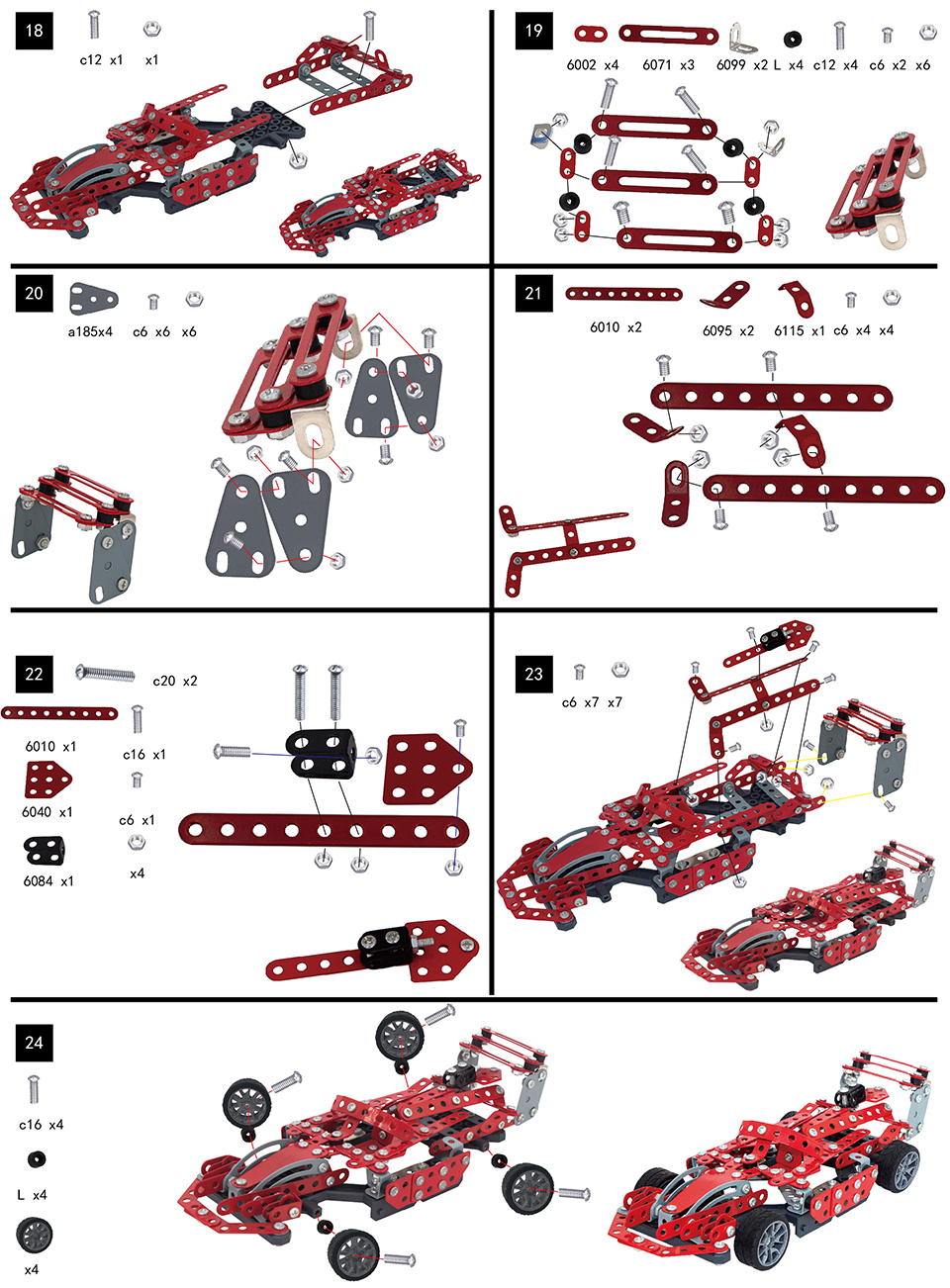 18

c12 x1 x1

19

6002 x4 6071 x3 6099 x2 L x4 c12 x4 c6 x2 x6

20

a185x4 c6 x6 x6

21

6010 x2 6095 x2 6115 x1 c6 x4 x4

22

c20 x2

6010 x1

c16 x1

6040 x1

c6 x1

6084 x1

x4

23

c6 x7 x7

24

c16 x4

L x4

x4