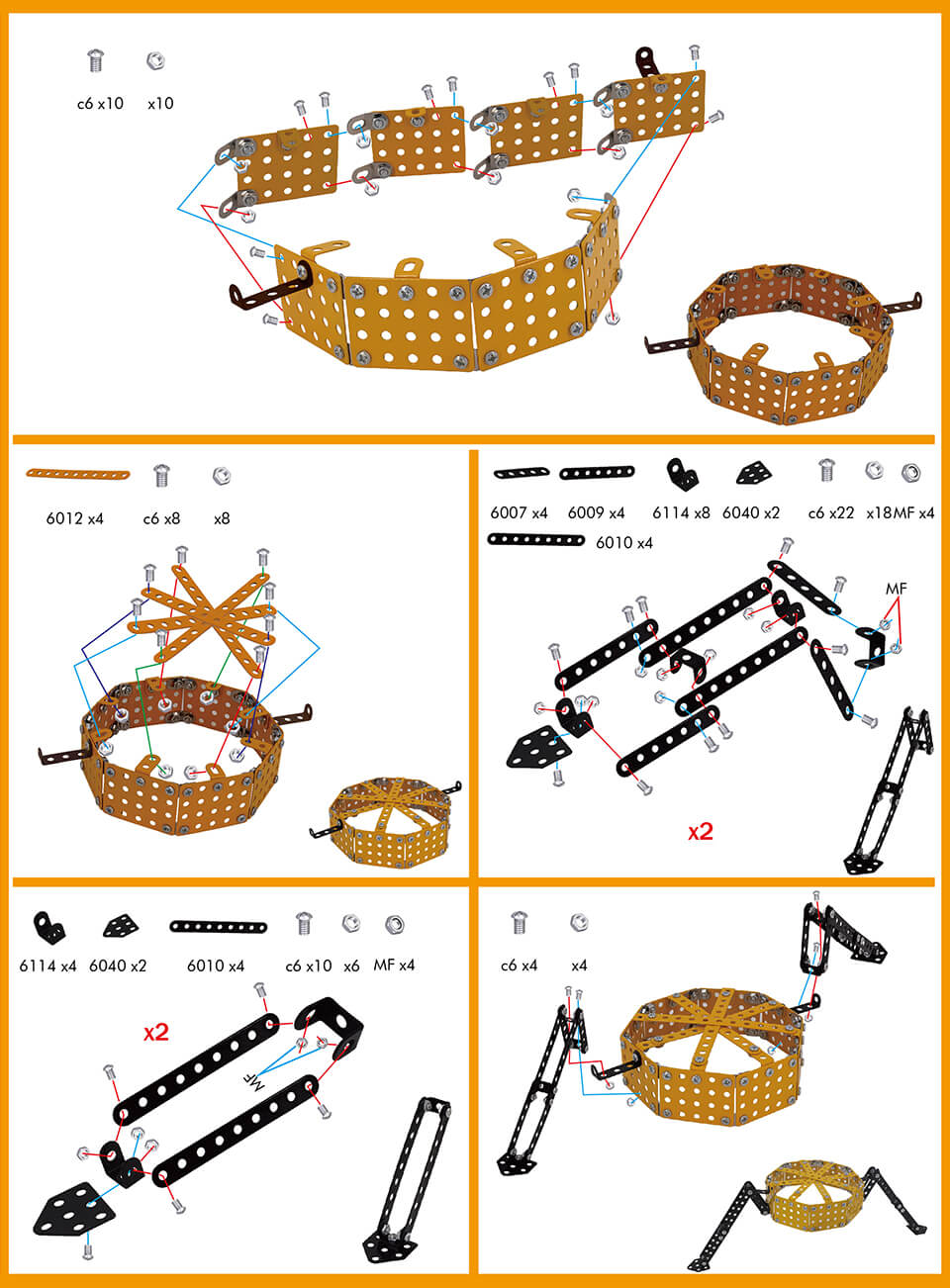 c6 x10 x10

6012 x4 c6 x8 x8

6007 x4 6009 x4 6114 x8 6040 x2 c6 x22 x18 MF x4

6010 x4

MF

x2

6114 x4 6040 x2 6010 x4 c6 x10 x6 MF x4

x2

MF

c6 x4 x4