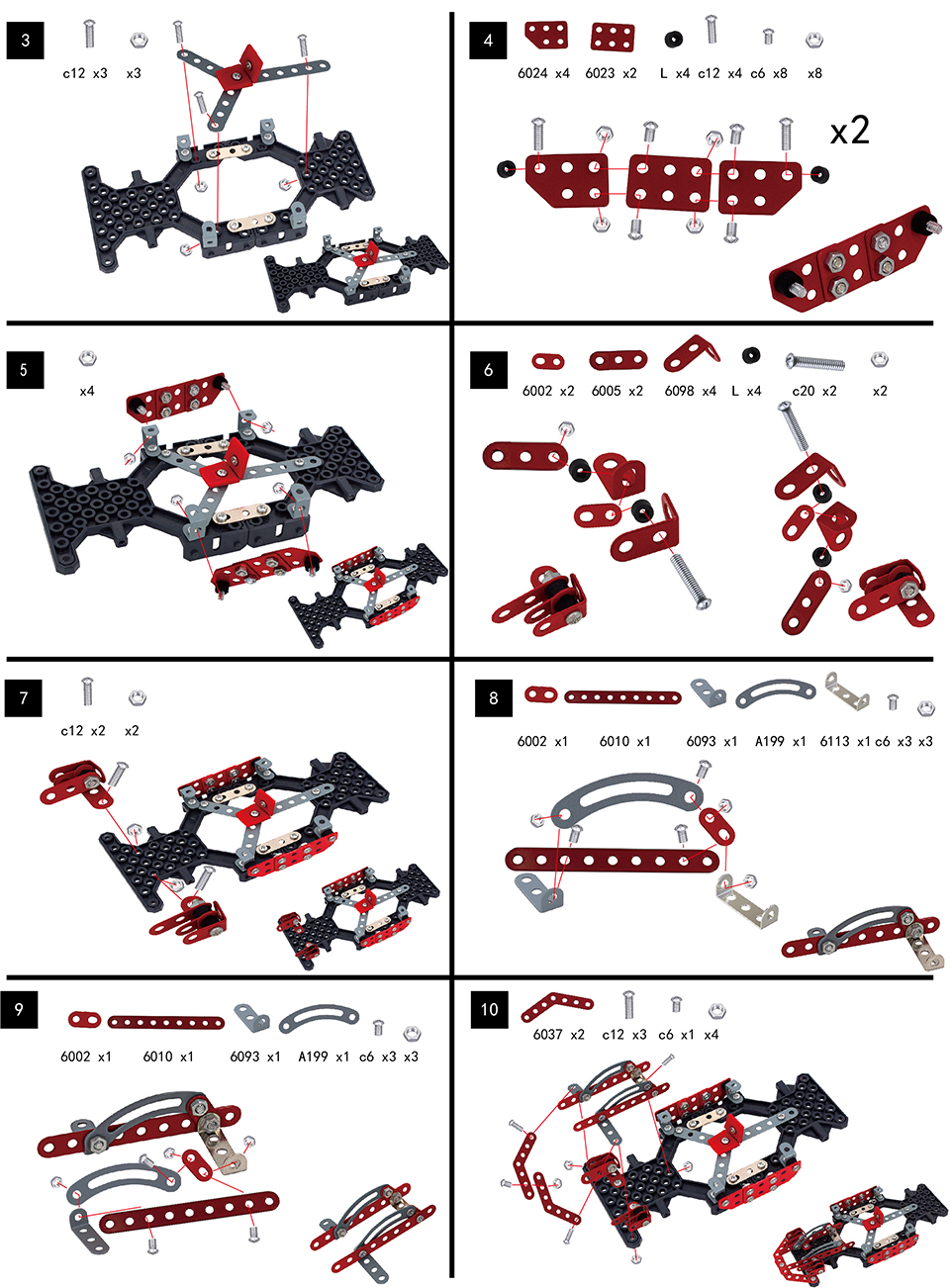 3

c12 x3 x3

4

6024 x4 6023 x2 L x4 c12 x4 c6 x8 x8

x2

5

x4

6

6002 x2 6005 x2 6098 x4 L x4 c20 x2 x2

7

c12 x2 x2

8

6002 x1 6010 x1 6093 x1 A199 x1 6113 x1 c6 x3 x3

9

6002 x1 6010 x1 6093 x1 A199 x1 c6 x3 x3

10

6037 x2 c12 x3 c6 x1 x4