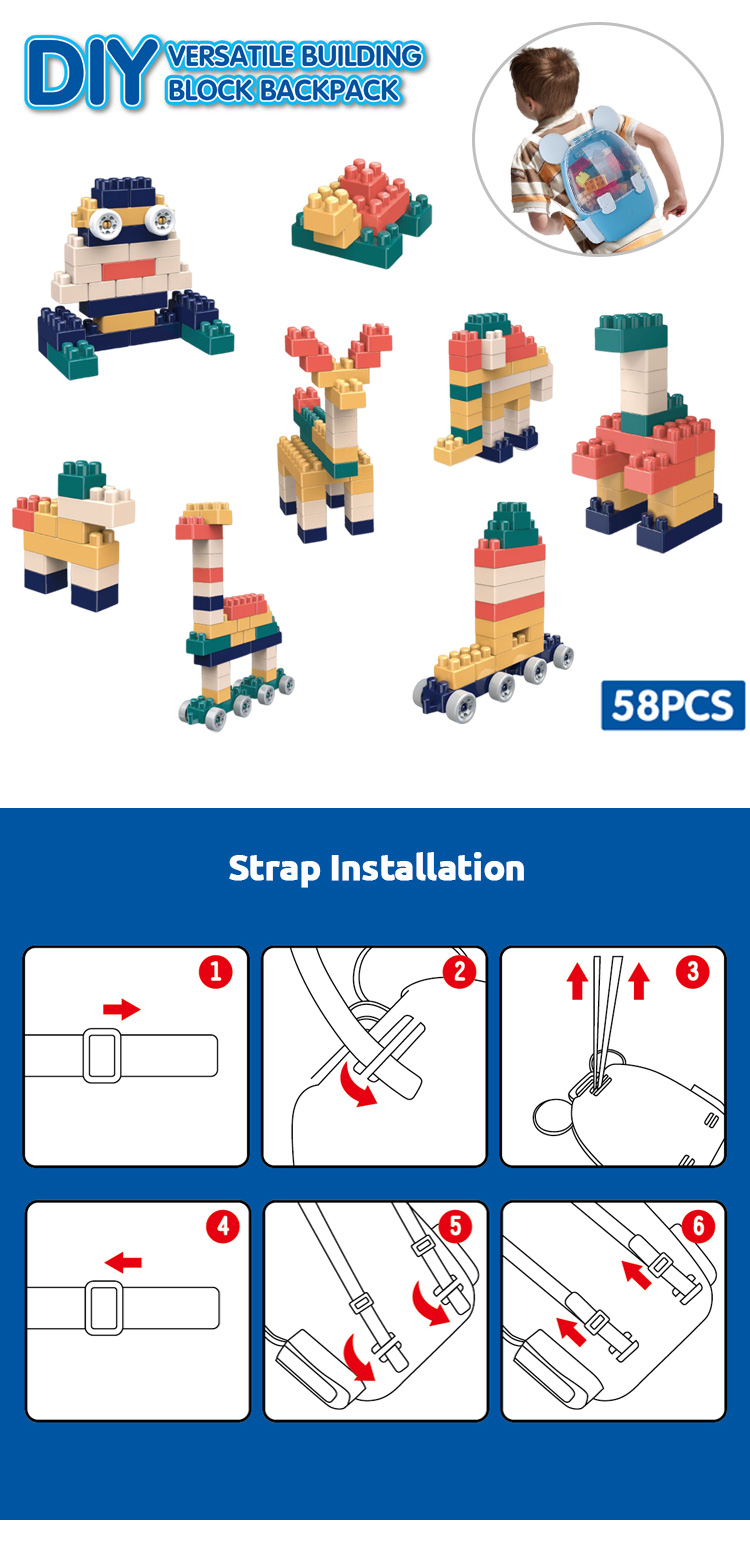 DIY VERSATILE BUILDING BLOCK BACKPACK

58PCS

Strap Installation

1

2

3

4

5

6