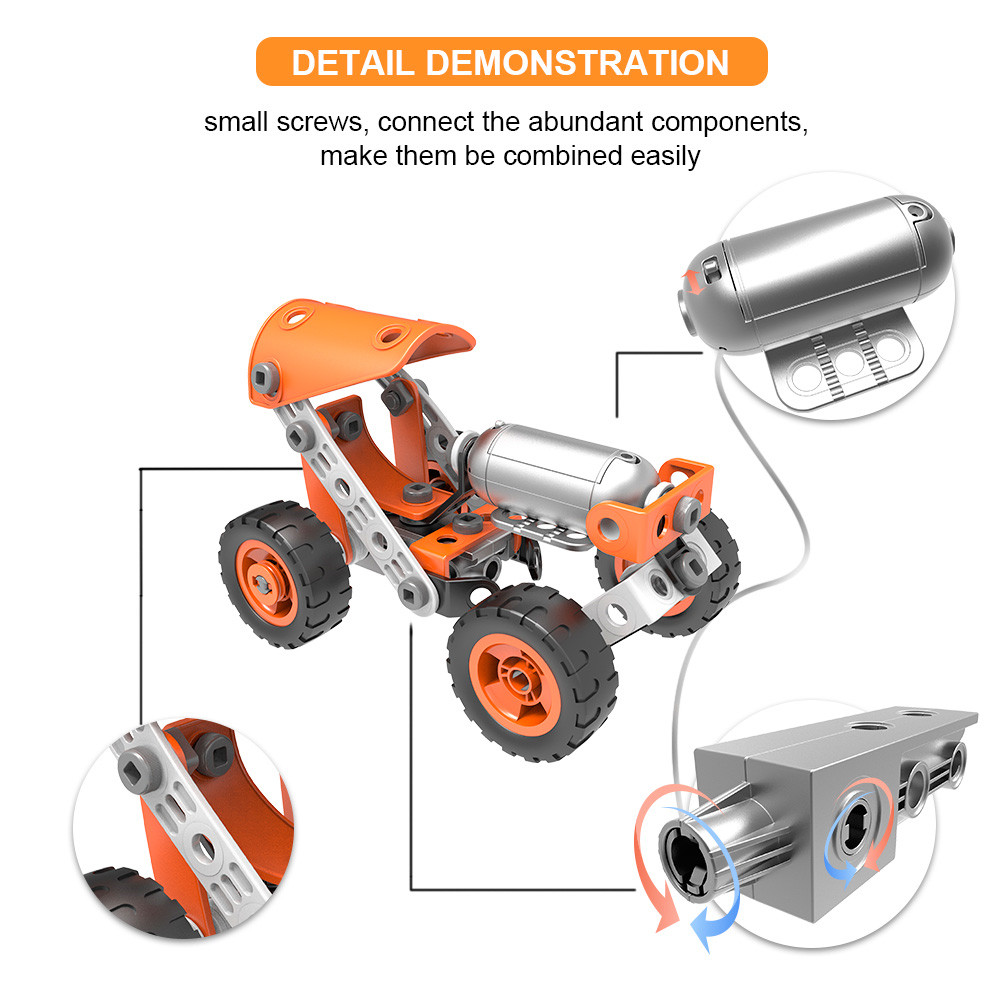 DETAIL DEMONSTRATION

small screws, connect the abundant components, make them be combined easily