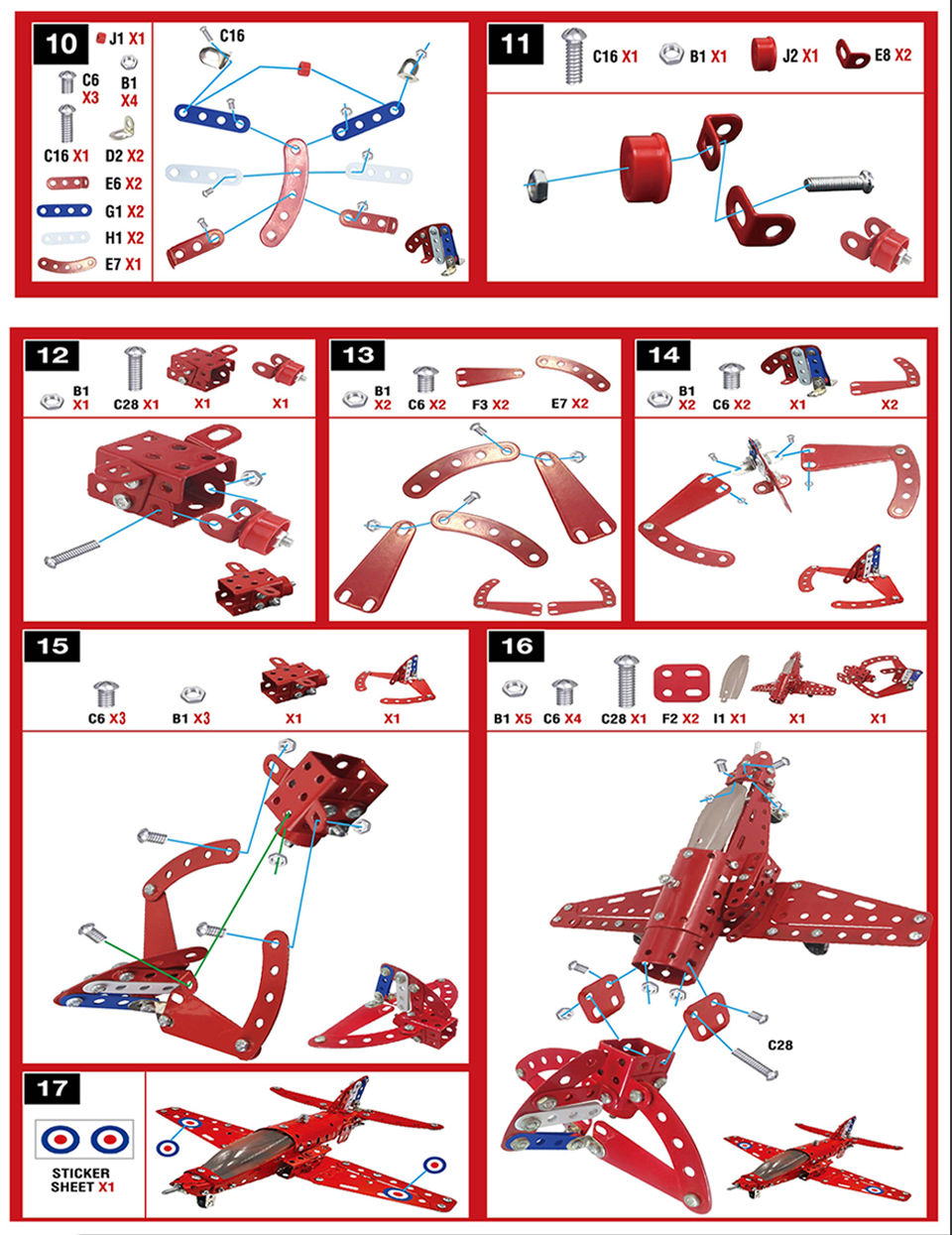 10
J1 X1
C6 X3
B1 X4
C16 X1
D2 X2
E6 X2
G1 X2
H1 X2
E7 X1
C16

11
C16 X1
B1 X1
J2 X1
E8 X2

12
B1 X1
C28 X1
X1
X1

13
B1 X2
C6 X2
F3 X2
E7 X2

14
B1 X2
C6 X2
X1
X2

15
C6 X3
B1 X3
X1
X1

16
B1 X5
C6 X4
C28 X1
F2 X2
I1 X1
X1
X1
C28

17
STICKER SHEET X1