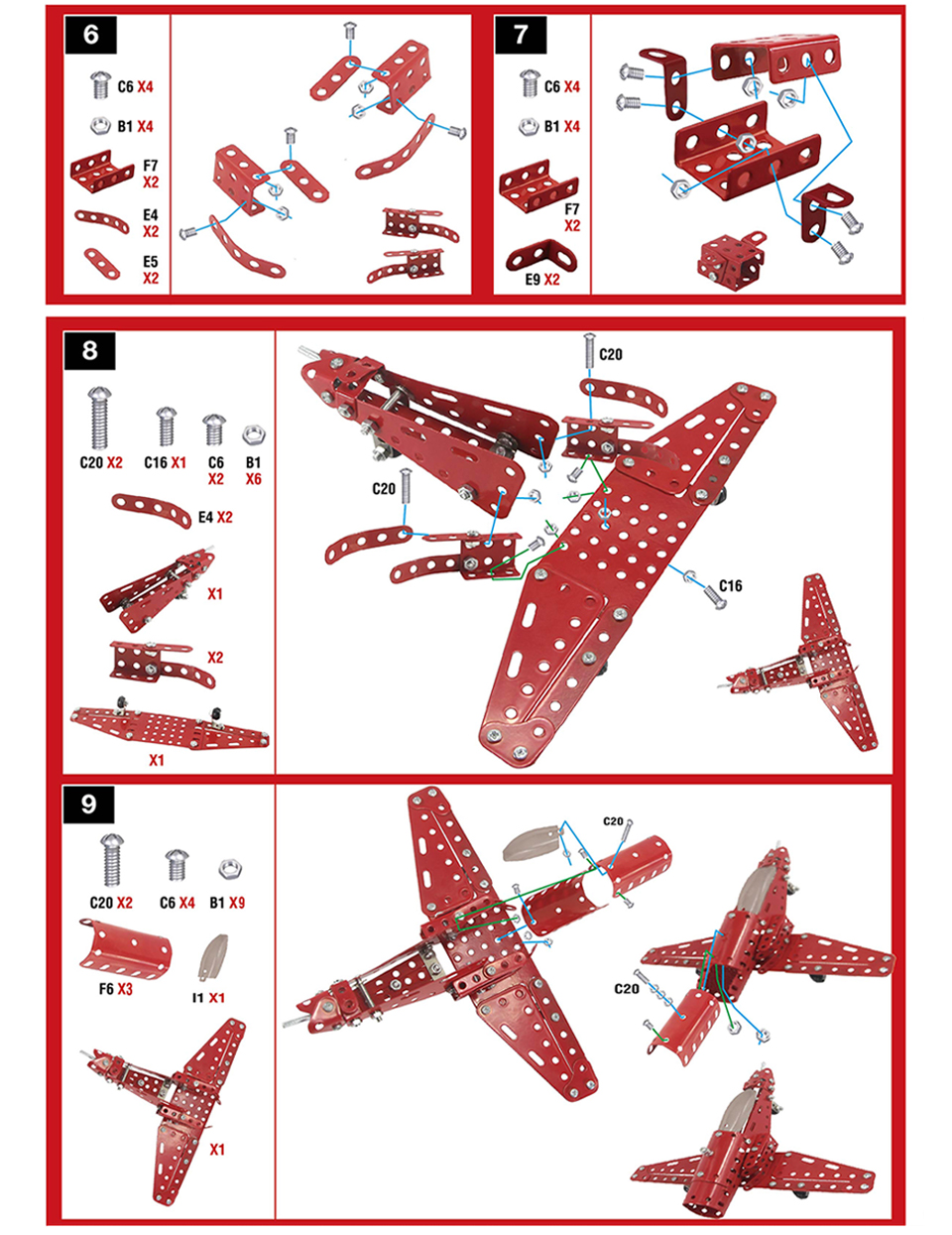 6

C6 X4

B1 X4

F7 X2

E4 X2

E5 X2

7

C6 X4

B1 X4

F7 X2

E9 X2

8

C20 X2

C16 X1

C6 X2

B1 X6

E4 X2

X1

X2

X1

C20

C20

C16

9

C20 X2

C6 X4

B1 X9

F6 X3

I1 X1

X1

C20

C20