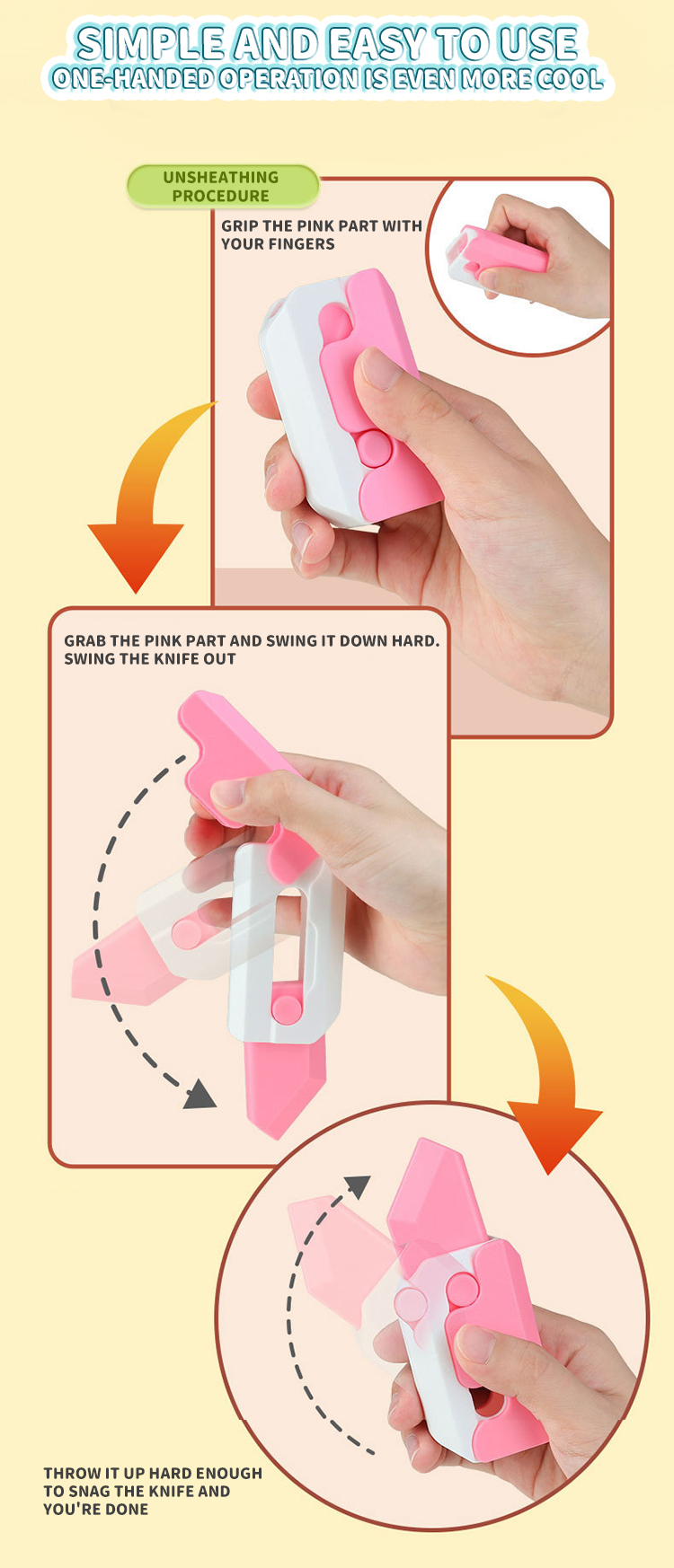 SIMPLE AND EASY TO USE
ONE-HANDED OPERATION IS EVEN MORE COOL

UNSHEATHING PROCEDURE

GRIP THE PINK PART WITH YOUR FINGERS

GRAB THE PINK PART AND SWING IT DOWN HARD. SWING THE KNIFE OUT

THROW IT UP HARD ENOUGH TO SNAG THE KNIFE AND YOU'RE DONE