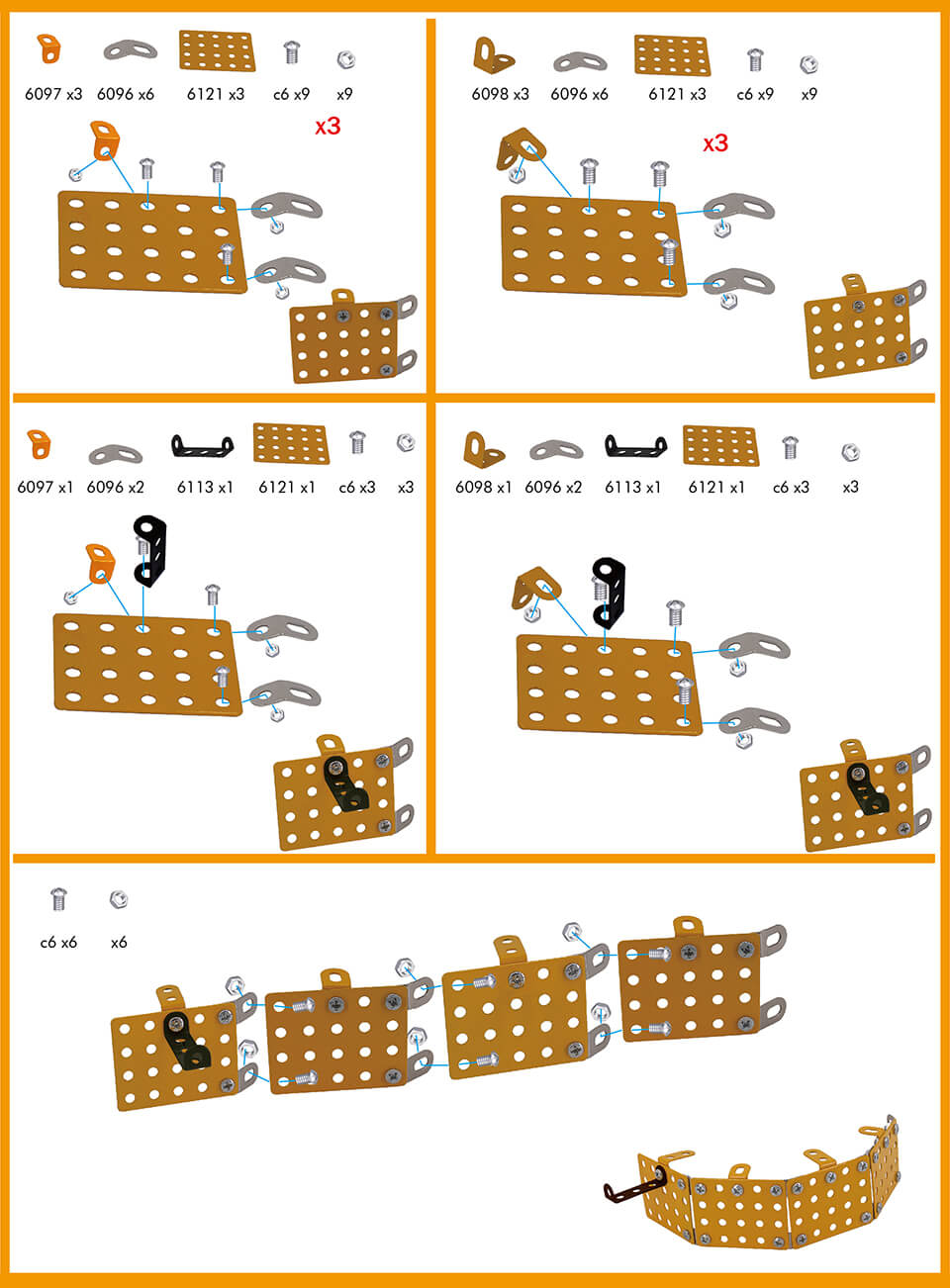 6097 x3 6096 x6 6121 x3 c6 x9 x9

x3

6098 x3 6096 x6 6121 x3 c6 x9 x9

x3

6097 x1 6096 x2 6113 x1 6121 x1 c6 x3 x3

6098 x1 6096 x2 6113 x1 6121 x1 c6 x3 x3

c6 x6 x6