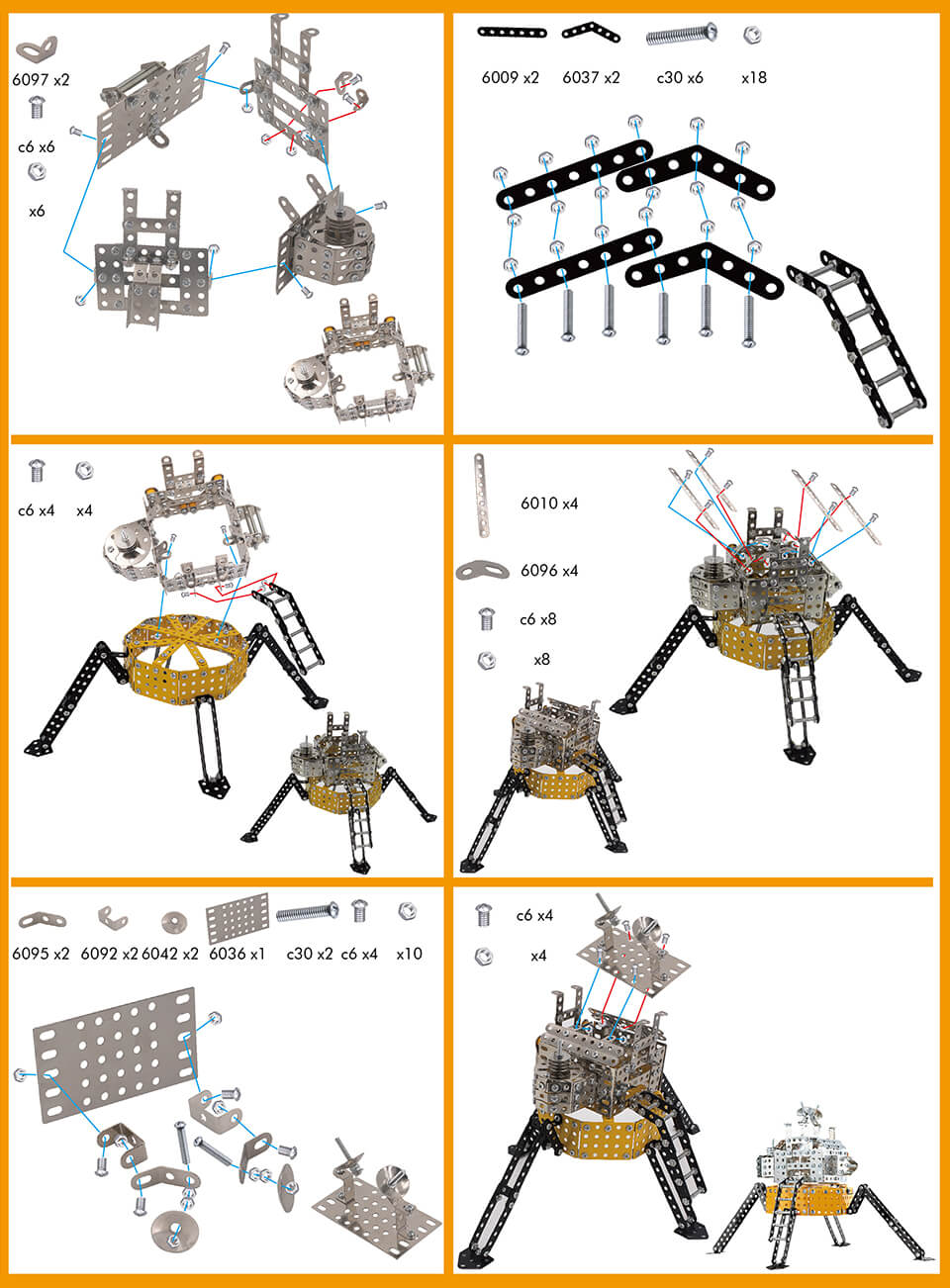 6097 x2

c6 x6

x6

6009 x2 6037 x2 c30 x6 x18

c6 x4 x4

6010 x4

6096 x4

c6 x8

x8

6095 x2 6092 x2 6042 x2 6036 x1 c30 x2 c6 x4 x10

c6 x4

x4